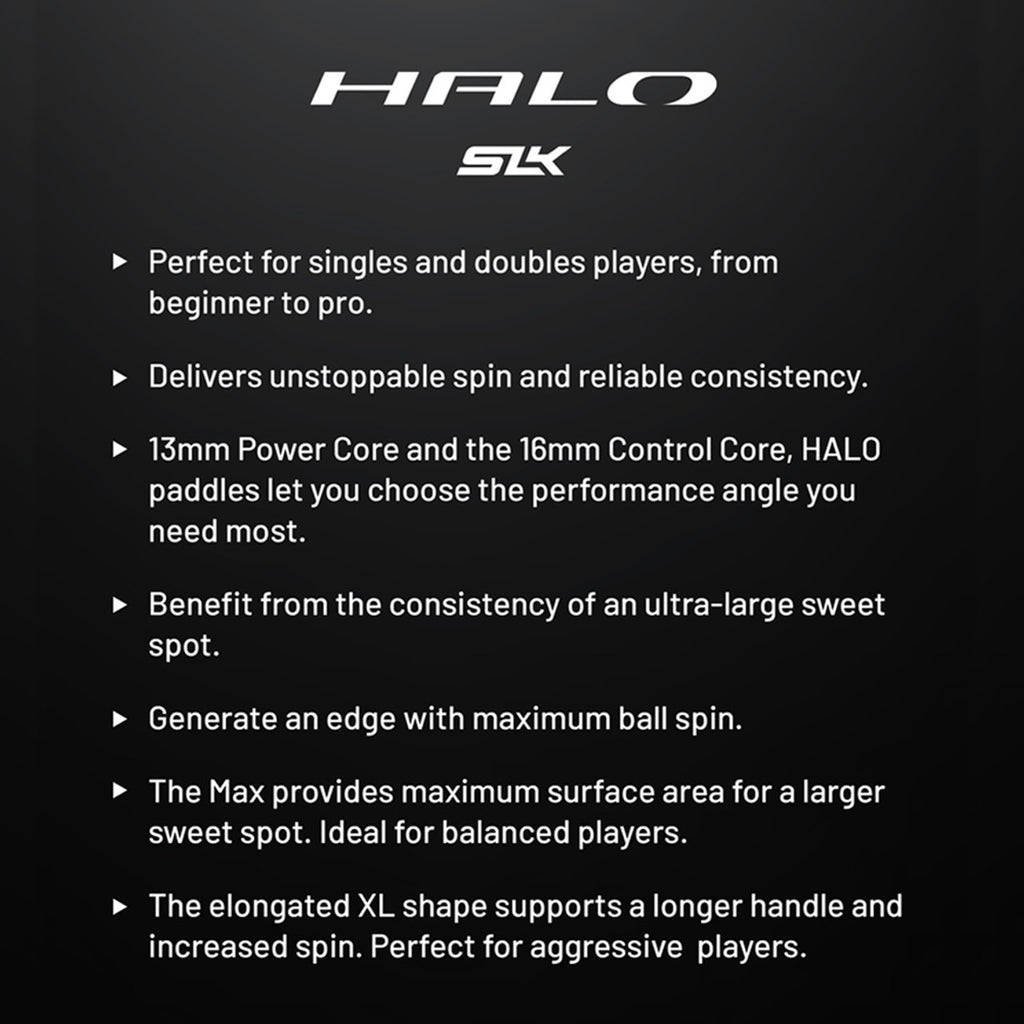 HALO
SLK

▸ Perfect for singles and doubles players, from beginner to pro.

▸ Delivers unstoppable spin and reliable consistency.

▸ 13mm Power Core and the 16mm Control Core, HALO paddles let you choose the performance angle you need most.

▸ Benefit from the consistency of an ultra-large sweet spot.

▸ Generate an edge with maximum ball spin.

▸ The Max provides maximum surface area for a larger sweet spot. Ideal for balanced players.

▸ The elongated XL shape supports a longer handle and increased spin. Perfect for aggressive players.